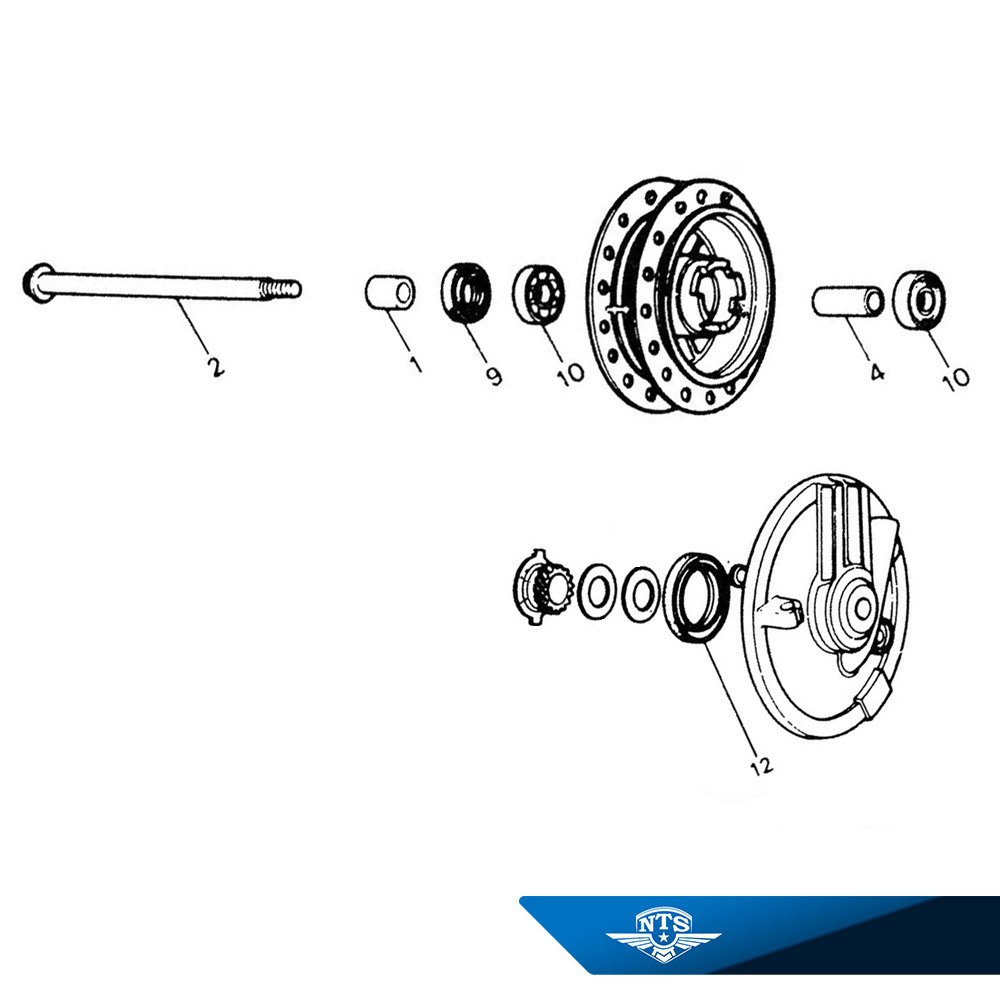 2
1
9
10
4
10
12
NTS